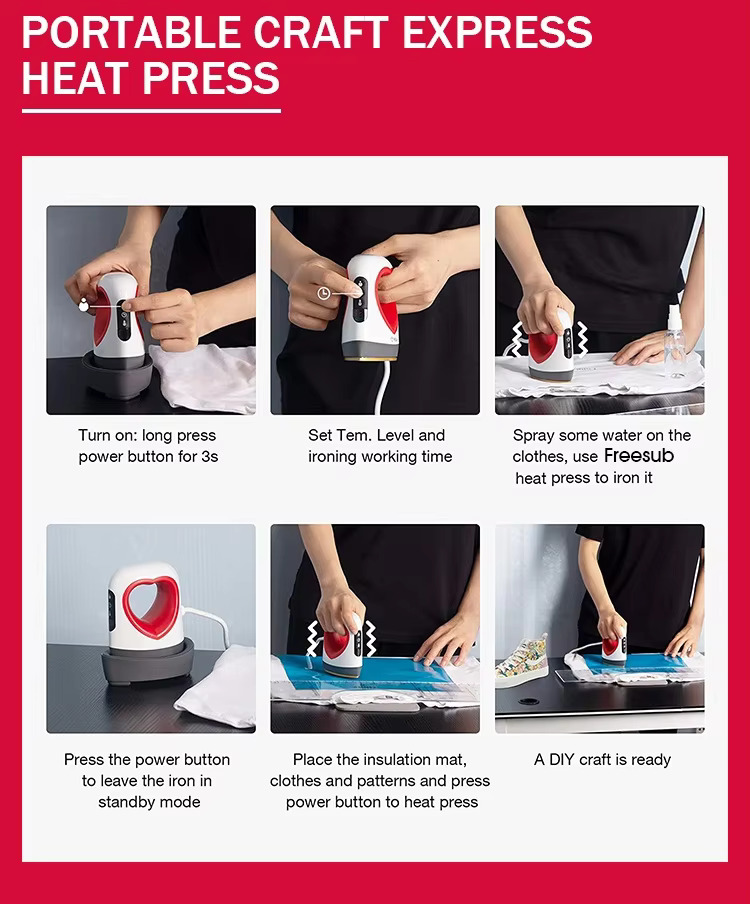 PORTABLE CRAFT EXPRESS HEAT PRESS

Turn on: long press power button for 3s

Set Tem. Level and ironing working time

Spray some water on the clothes, use Freesub heat press to iron it

Press the power button to leave the iron in standby mode

Place the insulation mat, clothes and patterns and press power button to heat press

A DIY craft is ready